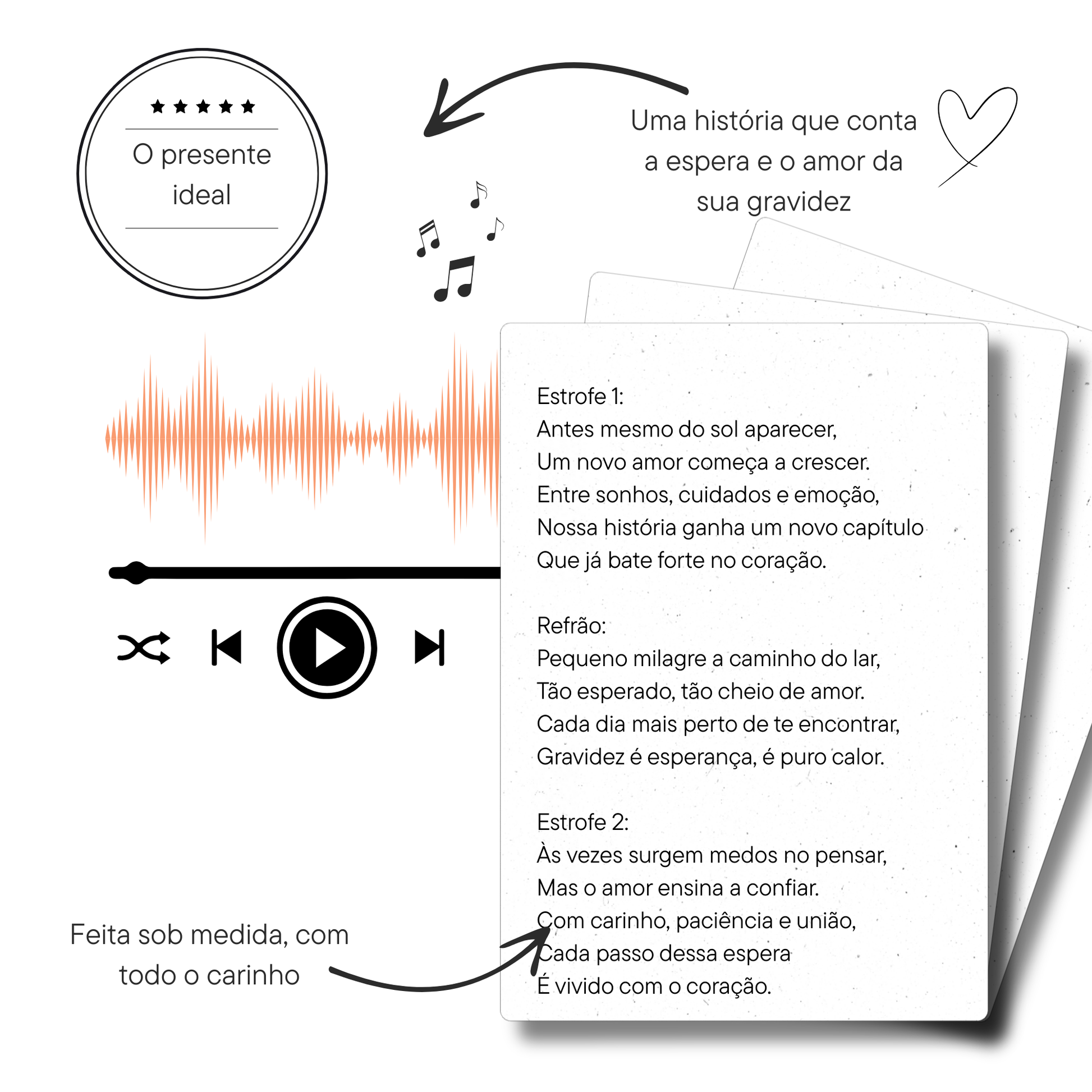 ★★★★★

O presente ideal

Uma história que conta a espera e o amor da sua gravidez

Estrofe 1:
Antes mesmo do sol aparecer,
Um novo amor começa a crescer.
Entre sonhos, cuidados e emoção,
Nossa história ganha um novo capítulo
Que já bate forte no coração.

Refrão:
Pequeno milagre a caminho do lar,
Tão esperado, tão cheio de amor.
Cada dia mais perto de te encontrar,
Gravidez é esperança, é puro calor.

Estrofe 2:
Às vezes surgem medos no pensar,
Mas o amor ensina a confiar.
Com carinho, paciência e união,
Cada passo dessa espera
É vivido com o coração.

Feita sob medida, com todo o carinho