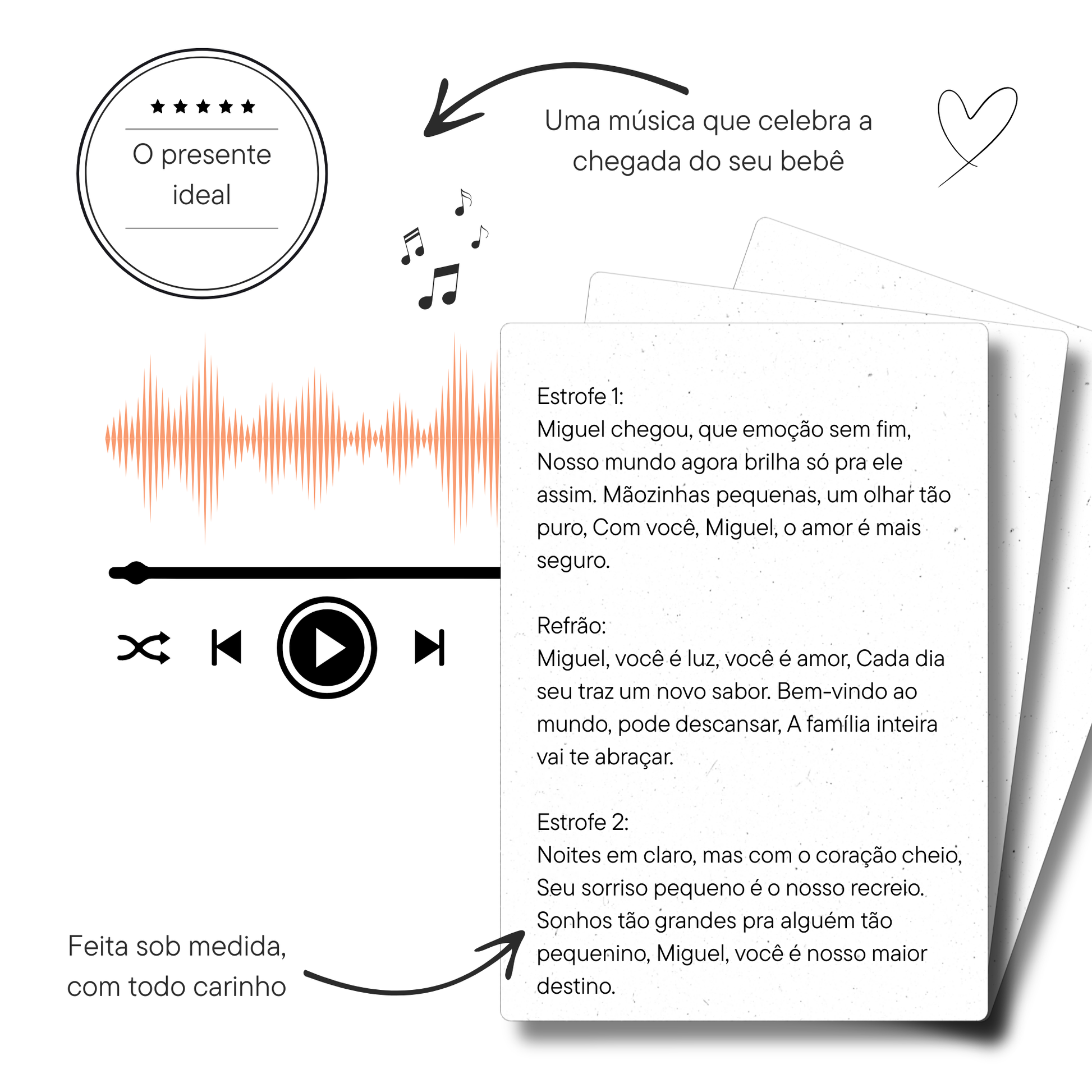 ★★★★★

O presente ideal

Uma música que celebra a chegada do seu bebê

Estrofe 1:
Miguel chegou, que emoção sem fim, Nosso mundo agora brilha só pra ele assim. Mãozinhas pequenas, um olhar tão puro, Com você, Miguel, o amor é mais seguro.

Refrão:
Miguel, você é luz, você é amor, Cada dia seu traz um novo sabor. Bem-vindo ao mundo, pode descansar, A família inteira vai te abraçar.

Estrofe 2:
Noites em claro, mas com o coração cheio, Seu sorriso pequeno é o nosso recreio. Sonhos tão grandes pra alguém tão pequenino, Miguel, você é nosso maior destino.

Feita sob medida, com todo carinho