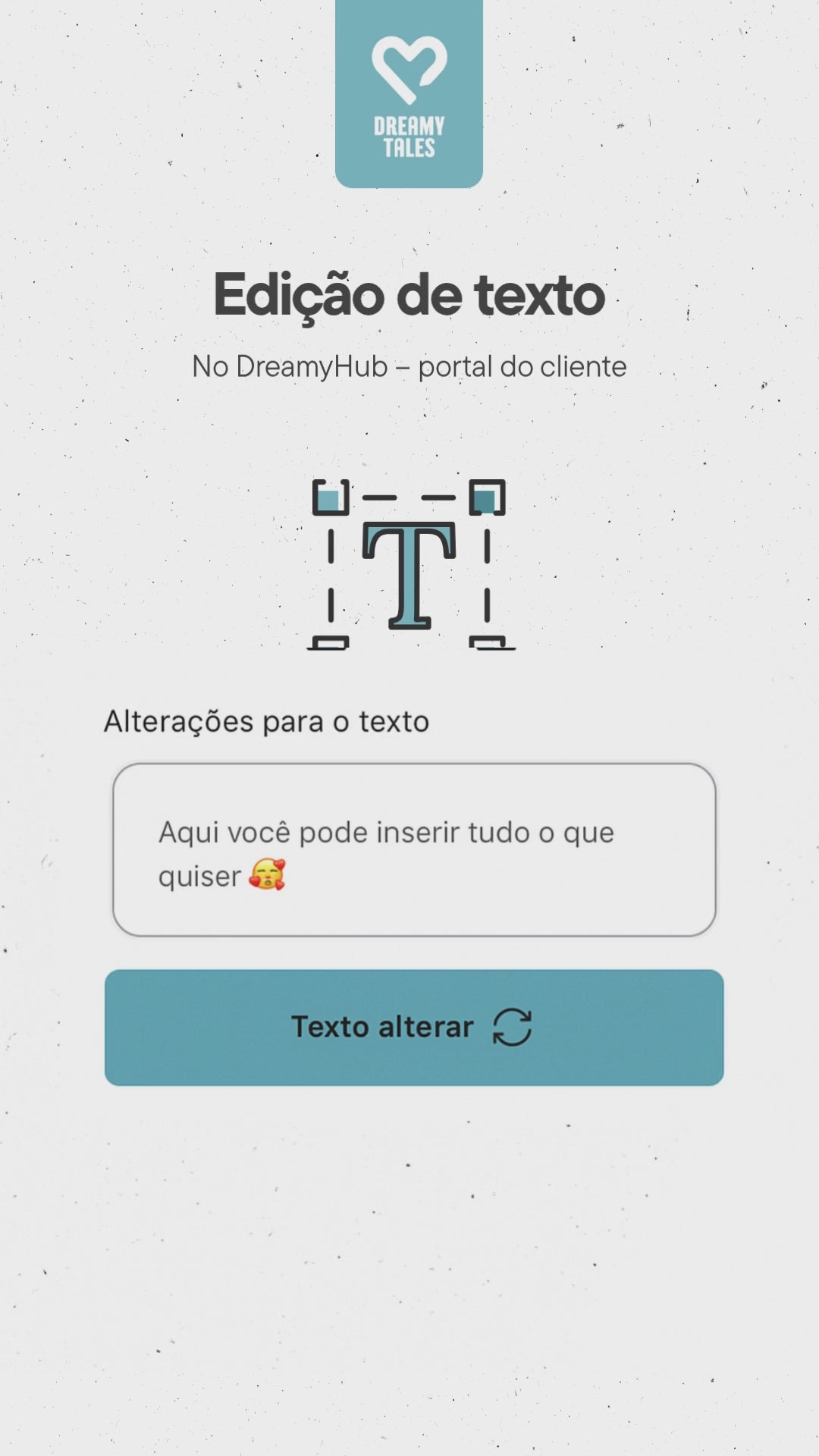 DREAMY
TALES

Edição de texto

No DreamyHub – portal do cliente

T

Alterações para o texto

Aqui você pode inserir tudo o que quiser 🥰

Texto alterar